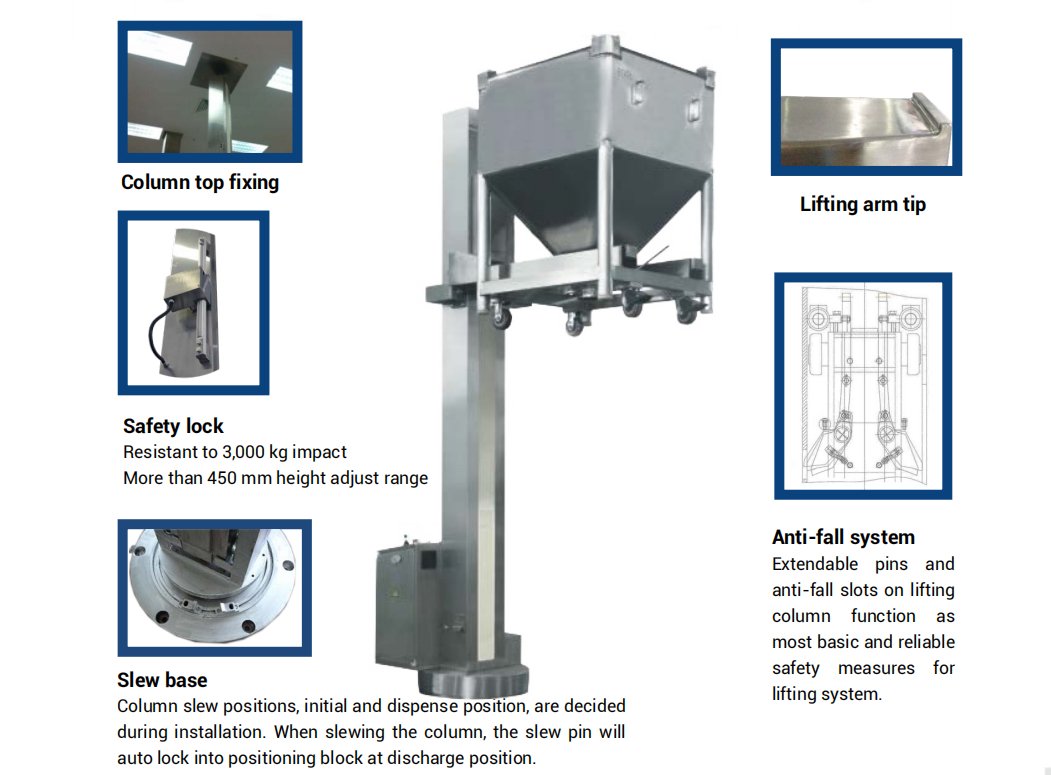 Column top fixing

Safety lock
Resistant to 3,000 kg impact
More than 450 mm height adjust range

Slew base
Column slew positions, initial and dispense position, are decided during installation. When slewing the column, the slew pin will auto lock into positioning block at discharge position.

Lifting arm tip

Anti-fall system
Extendable pins and anti-fall slots on lifting column function as most basic and reliable safety measures for lifting system.